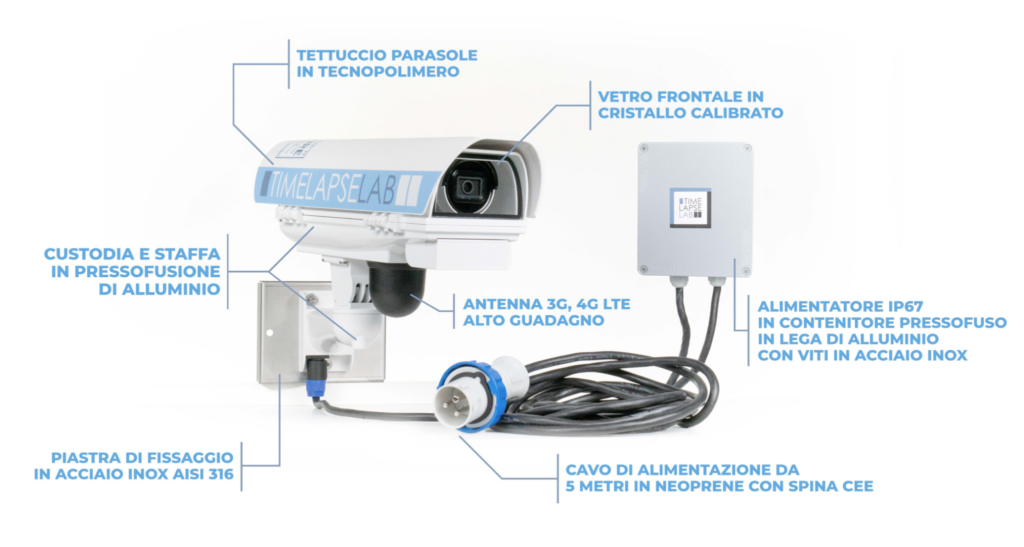 TETTUCCIO PARASOLE
IN TECNOPOLIMERO

VETRO FRONTALE IN
CRISTALLO CALIBRATO

TIMELAPSELAB

TIME
LAPSE
LAB

CUSTODIA E STAFFA
IN PRESSOFUSIONE
DI ALLUMINIO

ANTENNA 3G, 4G LTE
ALTO GUADAGNO

ALIMENTATORE IP67
IN CONTENITORE PRESSOFUSO
IN LEGA DI ALLUMINIO
CON VITI IN ACCIAIO INOX

PIASTRA DI FISSAGGIO
IN ACCIAIO INOX AISI 316

CAVO DI ALIMENTAZIONE DA
5 METRI IN NEOPRENE CON SPINA CEE